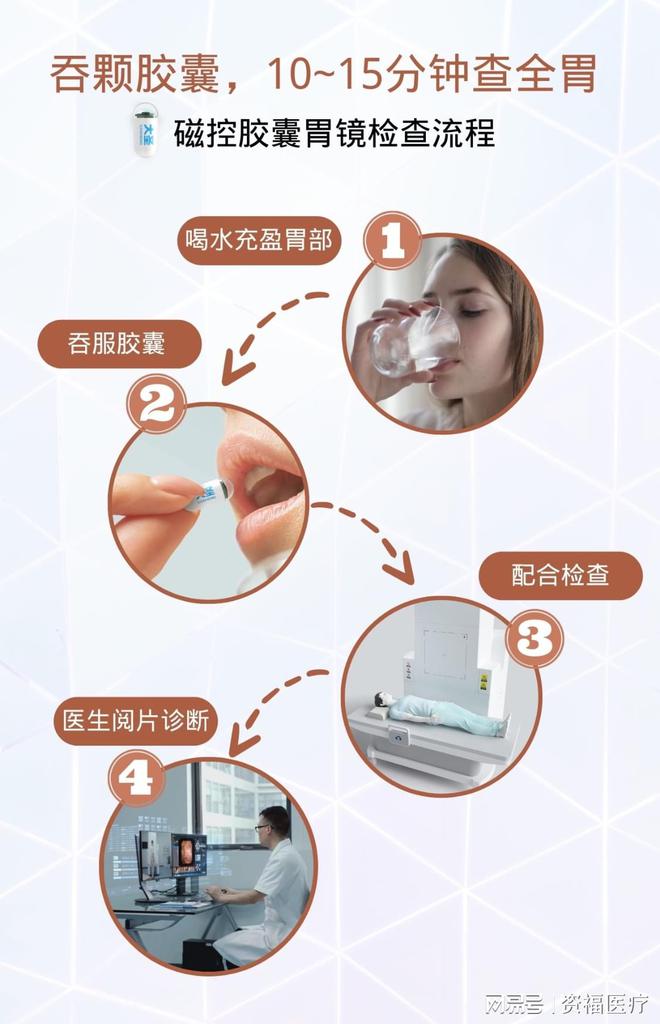 吞颗胶囊，10~15分钟查全胃

磁控胶囊胃镜检查流程

喝水充盈胃部

1

吞服胶囊

2

配合检查

3

医生阅片诊断

4

网易号 | 资福医疗